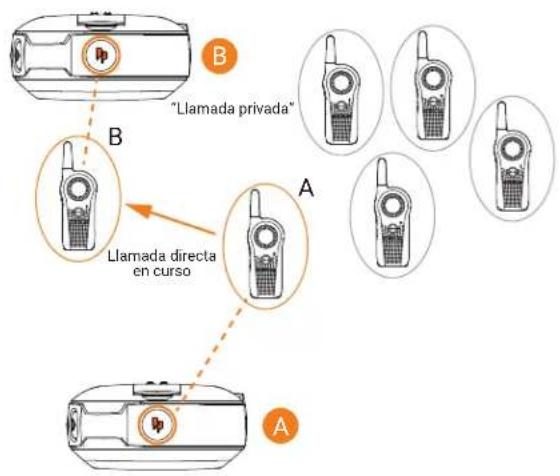 B

"Llamada privada"

B

A

Llamada directa en curso

A