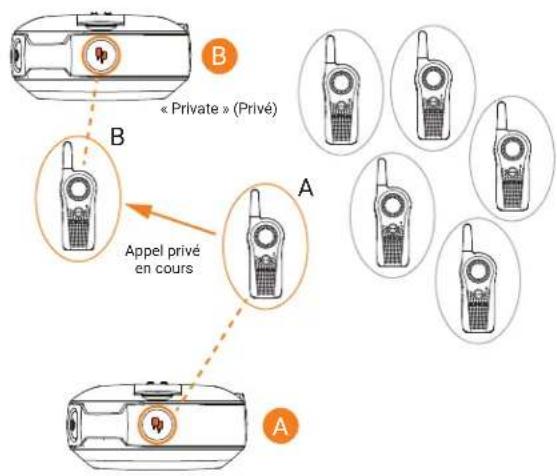 B

« Private » (Privé)

B

A

Appel privé en cours

A