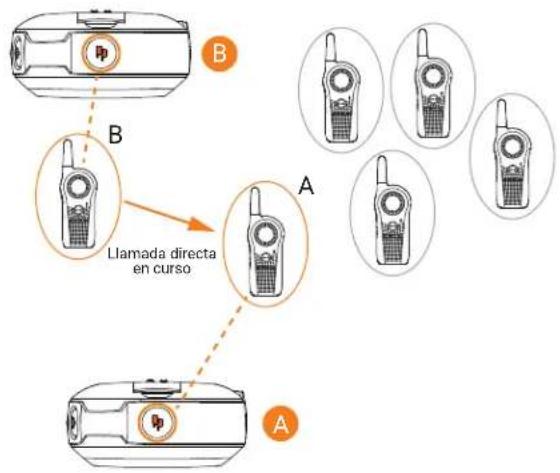 B

B

A

Llamada directa en curso

A