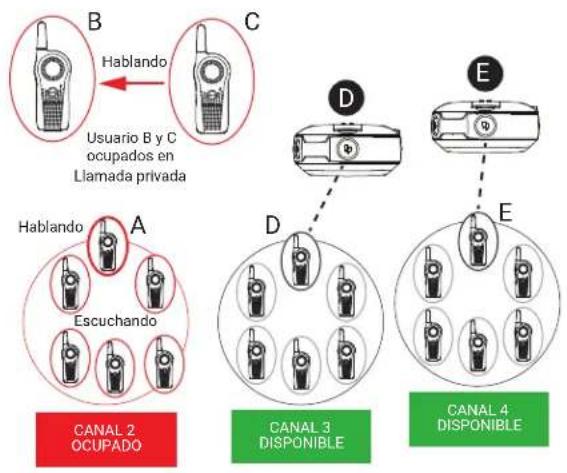 B

C

Hablando

Usuario B y C ocupados en Llamada privada

D

E

Hablando

A

D

E

Escuchando

CANAL 2 OCUPADO

CANAL 3 DISPONIBLE

CANAL 4 DISPONIBLE