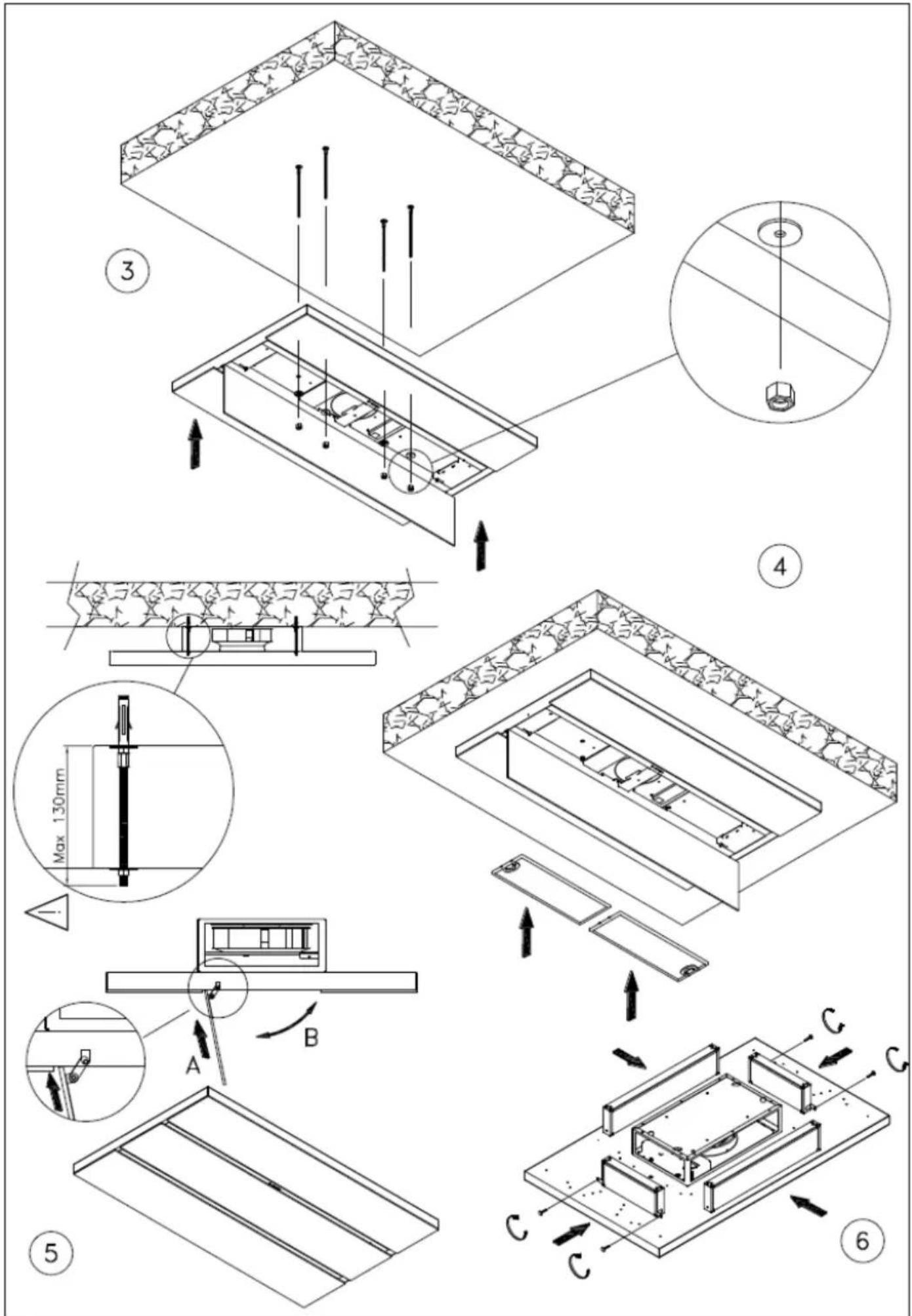 3

4

Max 130mm

!

A

B

5

6