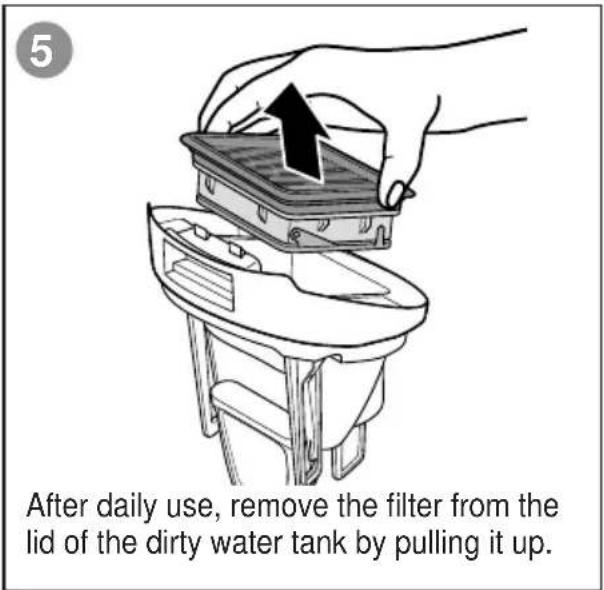 5

After daily use, remove the filter from the lid of the dirty water tank by pulling it up.