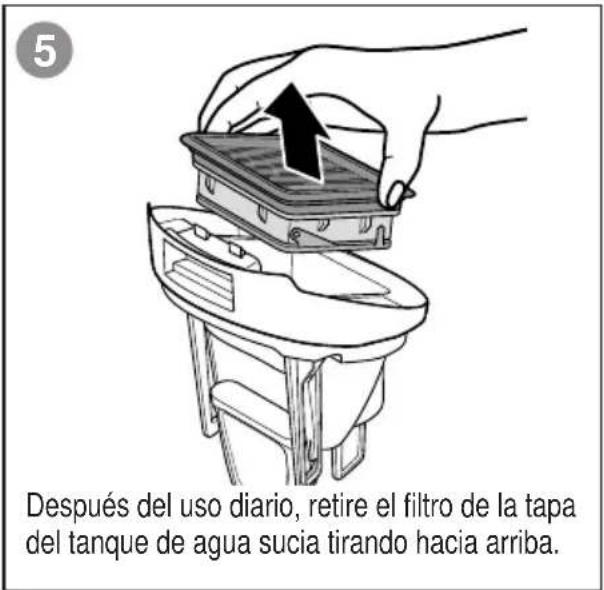 5

Después del uso diario, retire el filtro de la tapa del tanque de agua sucia tirando hacia arriba.