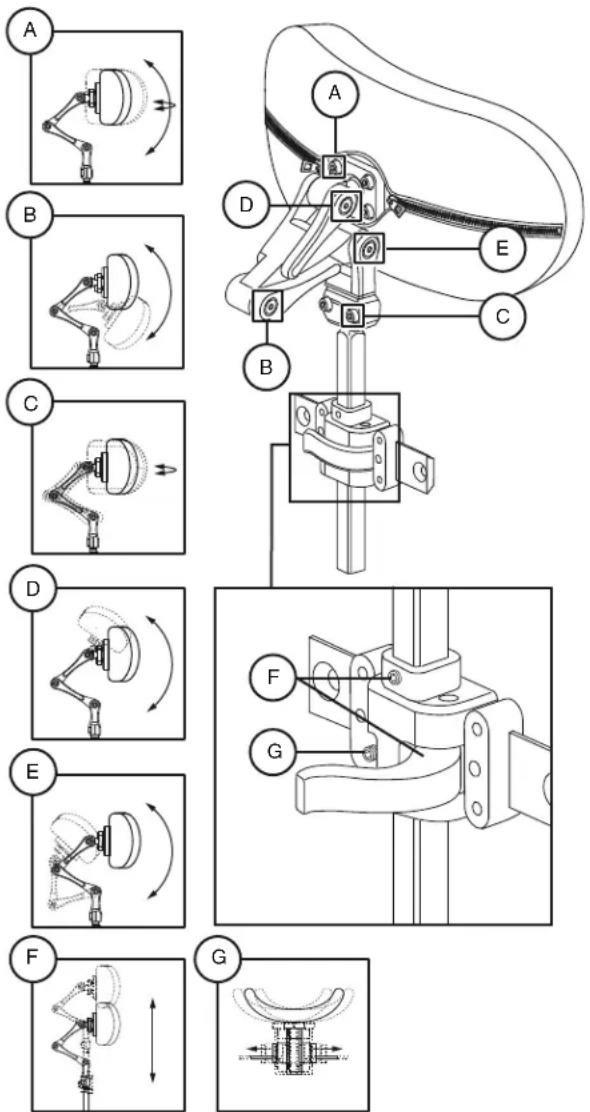 A
B
C
D
E
F
G
A
D
E
C
B
F
G