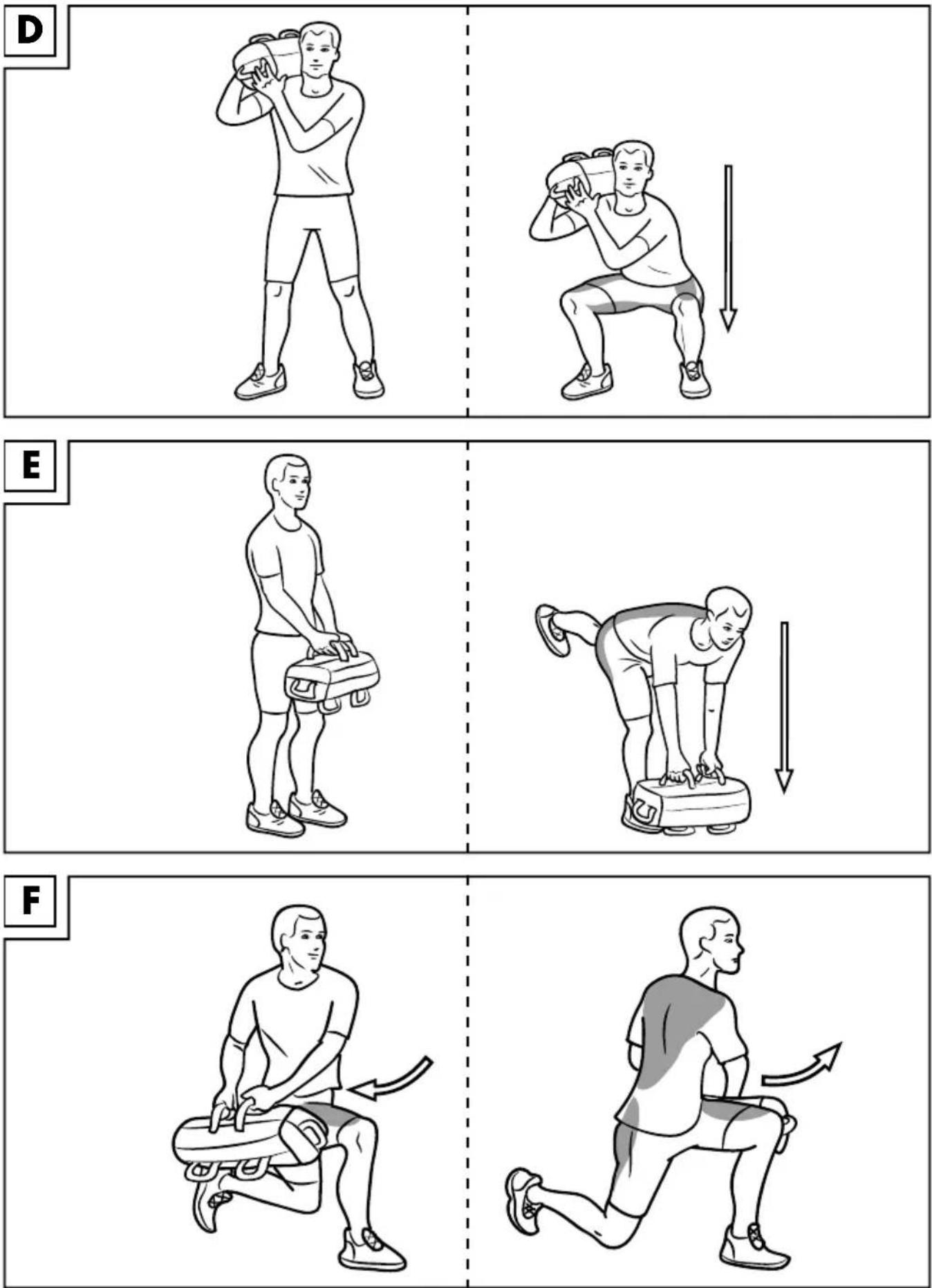 D

E

F