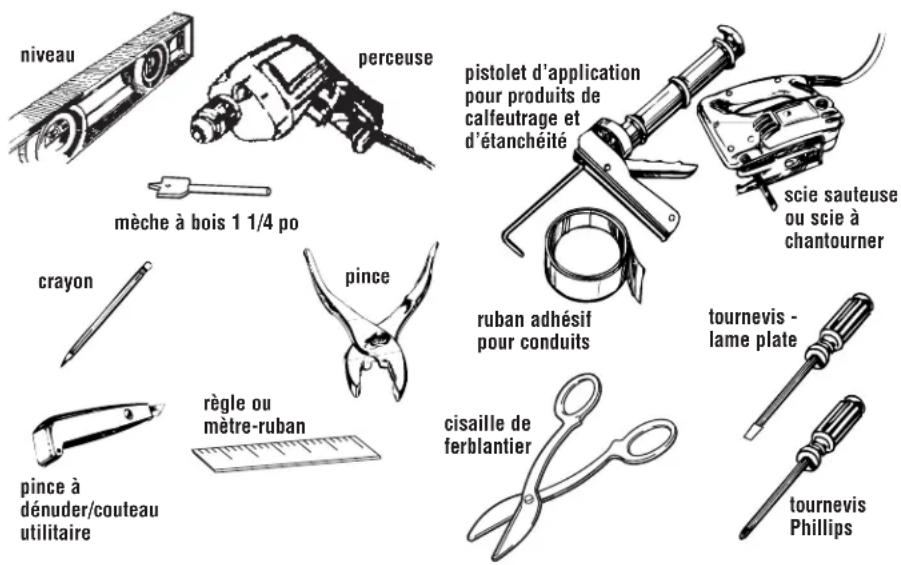 niveau

perceuse

pistolet d'application pour produits de calfeutrage et d'étanchéité

scie sauteuse ou scie à chantourner

mèche à bois 1 1/4 po

crayon

pince

ruban adhésif pour conduits

tournevis - lame plate

règle ou mètre-ruban

cisaille de ferblantier

pince à dénuder/couteau utilitaire

tournevis Phillips