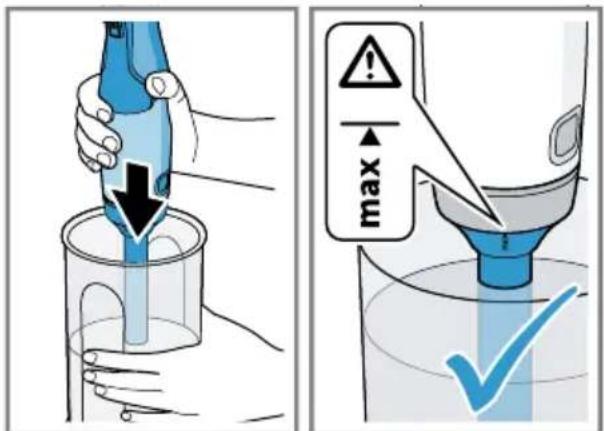 max