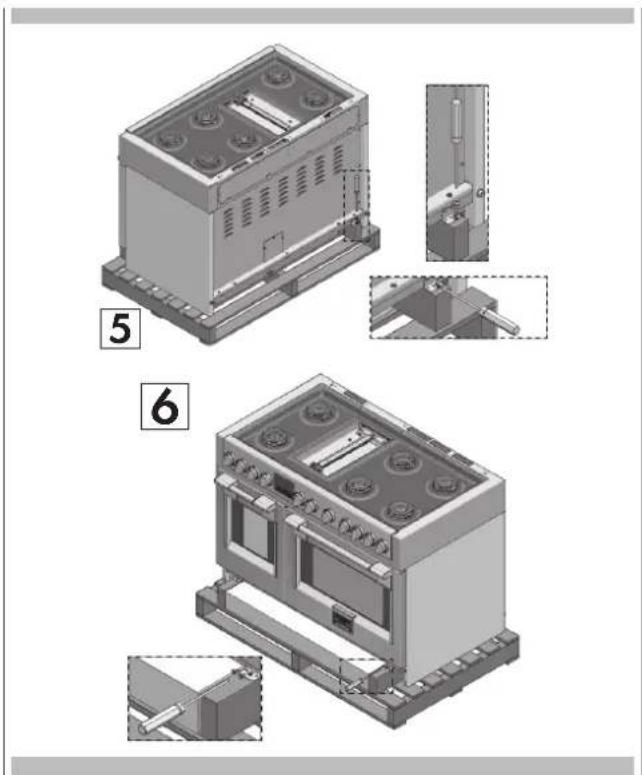 5

6