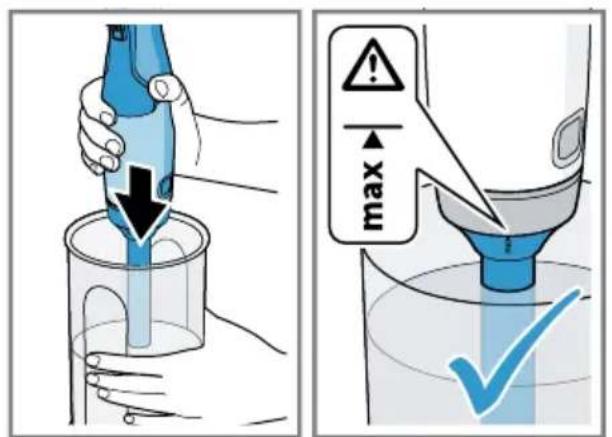 max