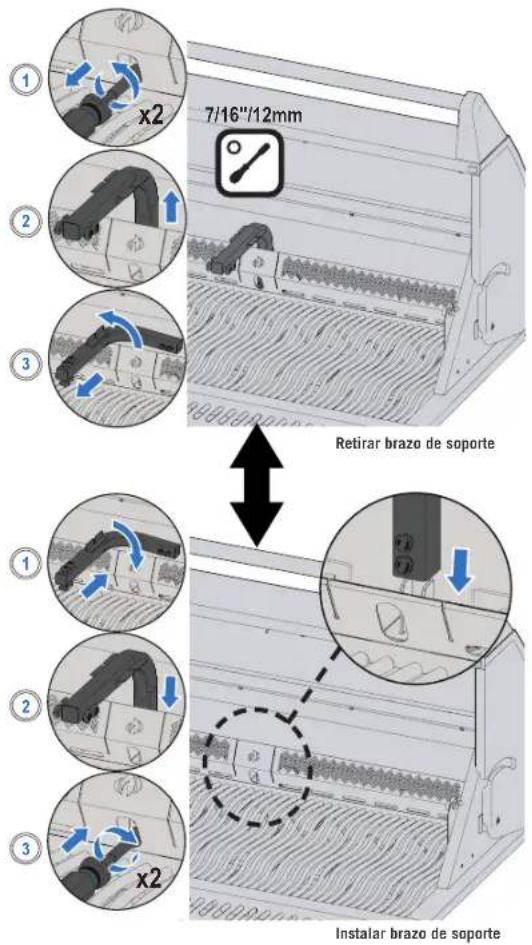 1
x2
7/16"/12mm
2
3
Retirar brazo de soporte
1
2
3
x2
Instalar brazo de soporte