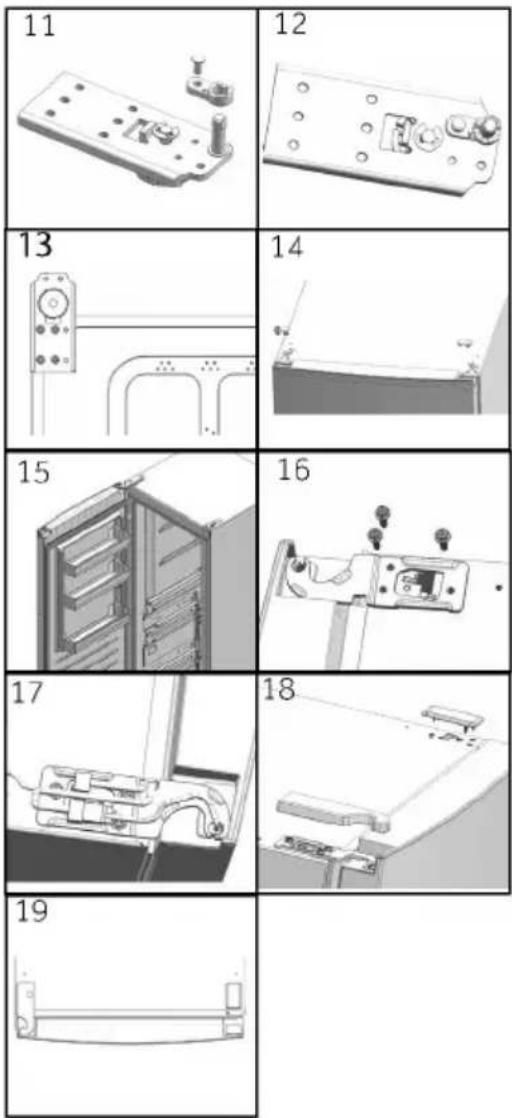 11

12

13

14

15

16

17

18

19