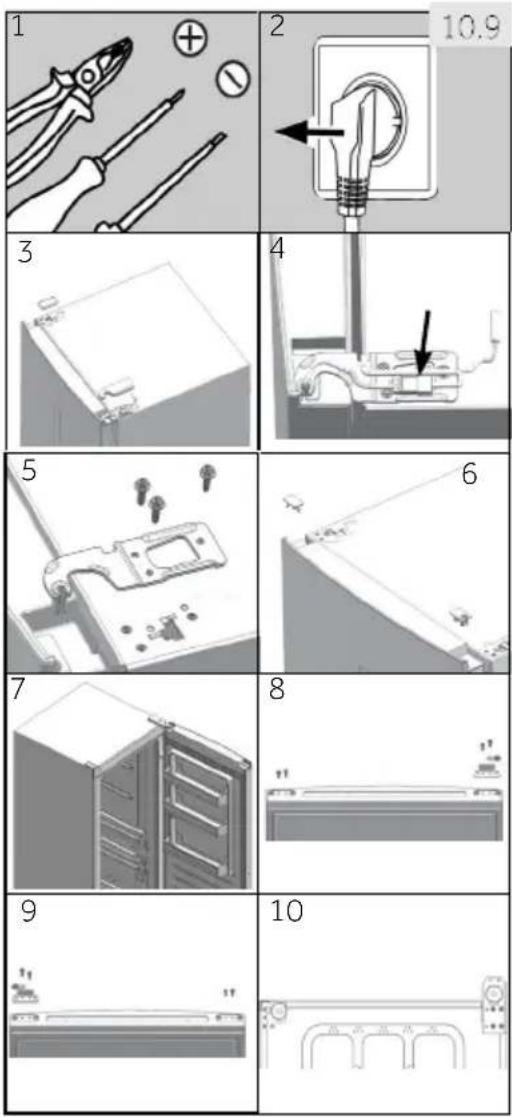 1
2
10.9
3
4
5
6
7
8
9
10