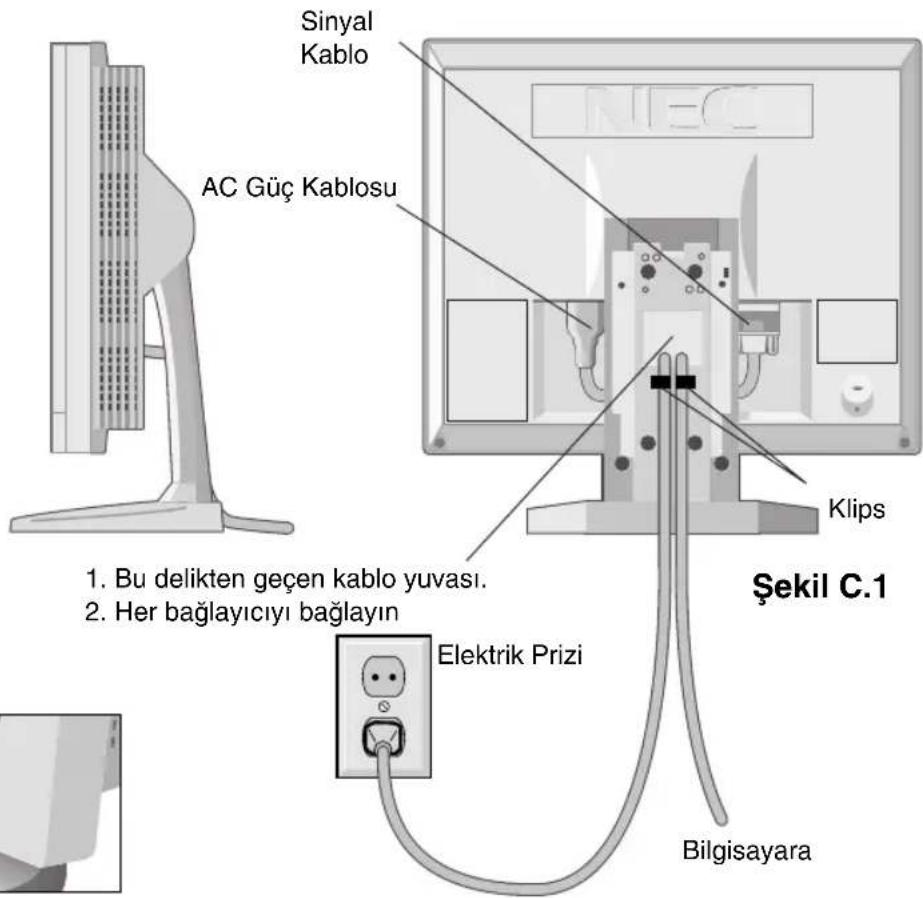 Sinyal Kablo

NEC

AC Güç Kablosu

Klips

1. Bu delikten geçen kablo yuvası.
2. Her bağlayıcıyı bağlayın

Şekil C.1

Elektrik Prizi

Bilgisayara