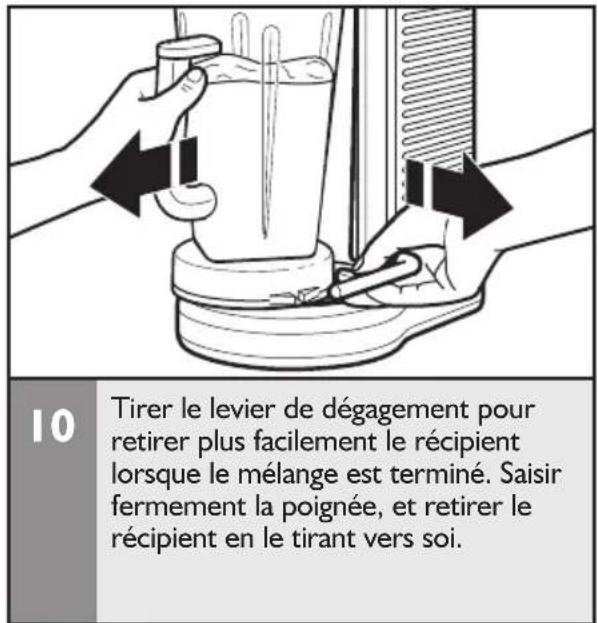 10

Tirer le levier de dégagement pour retirer plus facilement le récipient lorsque le mélange est terminé. Saisir fermement la poignée, et retirer le récipient en le tirant vers soi.