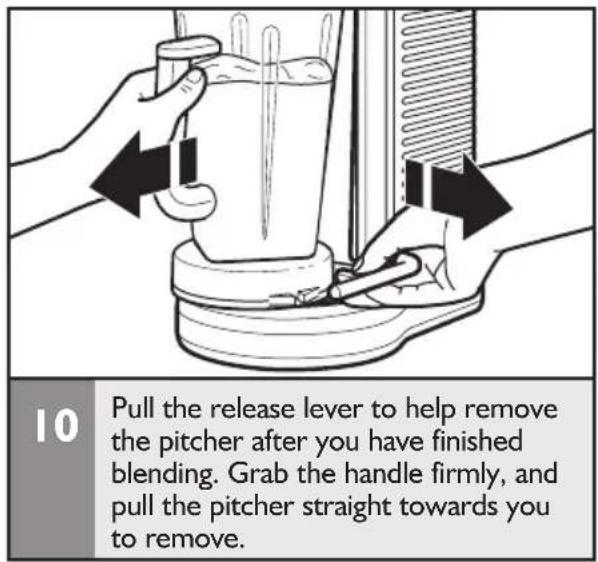 10

Pull the release lever to help remove the pitcher after you have finished blending. Grab the handle firmly, and pull the pitcher straight towards you to remove.