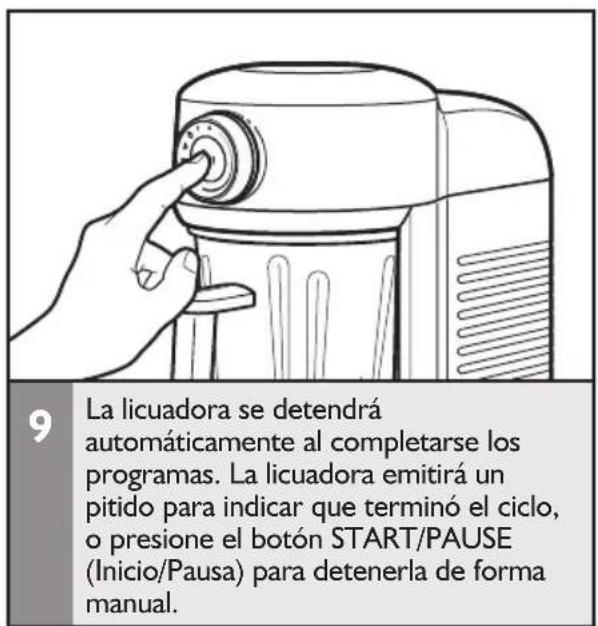 9

La licuadora se detendrá automáticamente al completarse los programas. La licuadora emitirá un pitido para indicar que terminó el ciclo, o presione el botón START/PAUSE (Inicio/Pausa) para detenerla de forma manual.