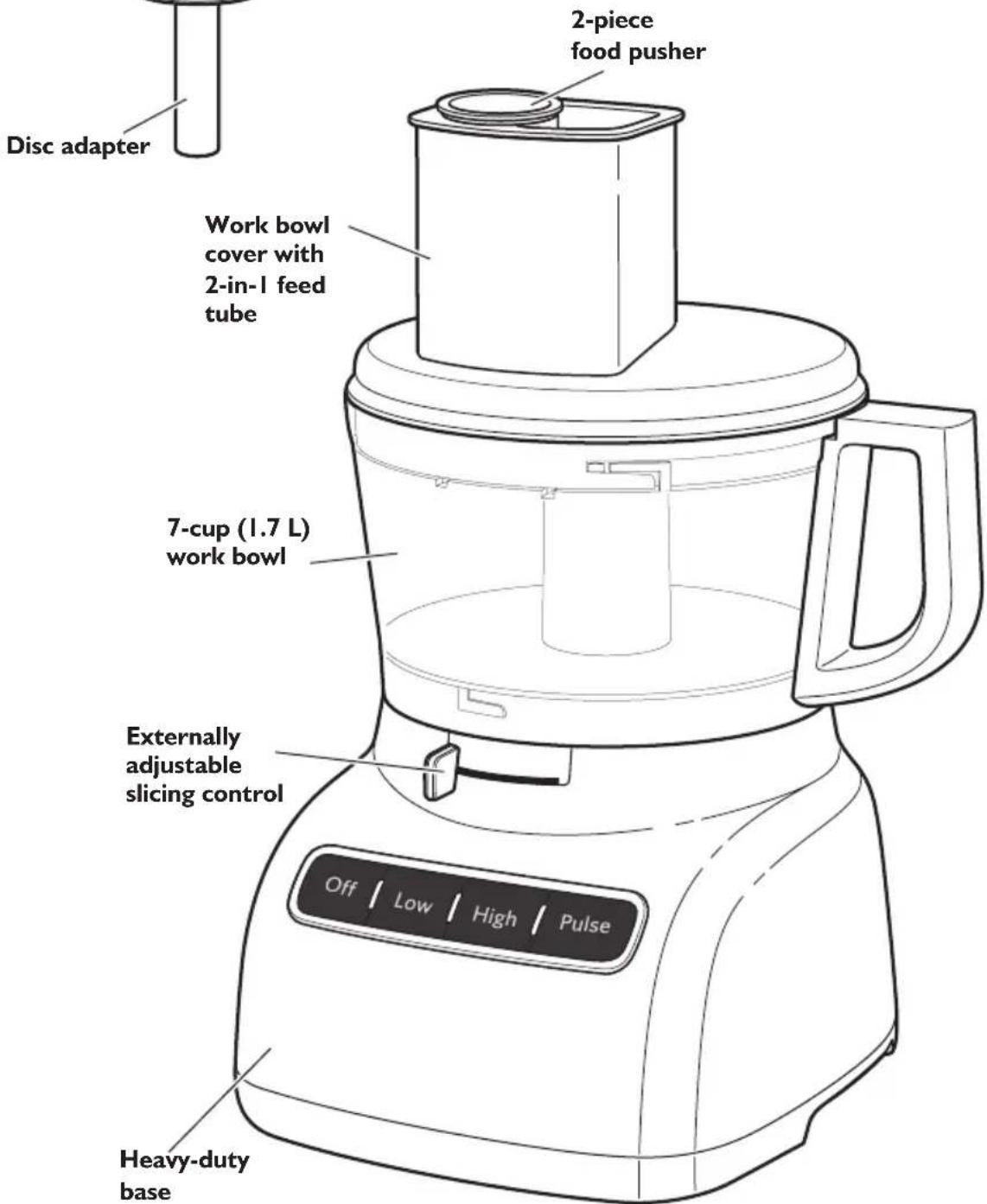 2-piece food pusher

Disc adapter

Work bowl cover with 2-in-1 feed tube

7-cup (1.7 L) work bowl

Externally adjustable slicing control

Off | Low | High | Pulse

Heavy-duty base