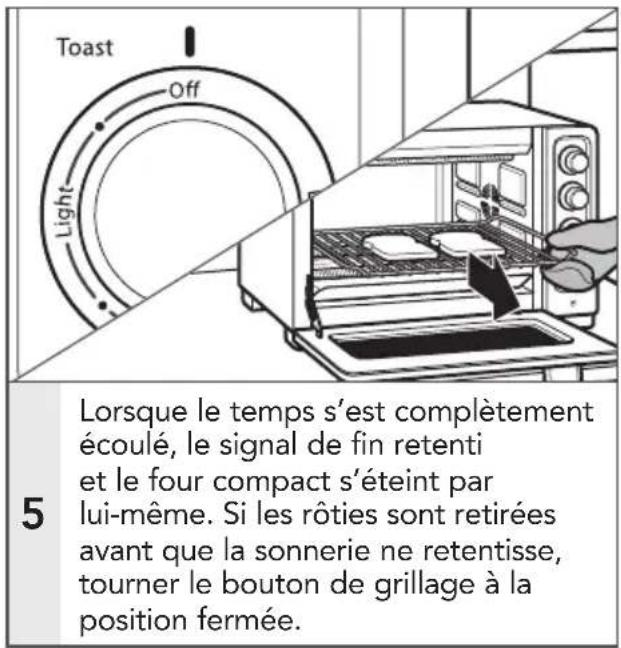 Toast

Off

Light

5

Lorsque le temps s'est complètement écoulé, le signal de fin retenti et le four compact s'éteint par lui-même. Si les rôties sont retirées avant que la sonnerie ne retentisse, tourner le bouton de grillage à la position fermée.