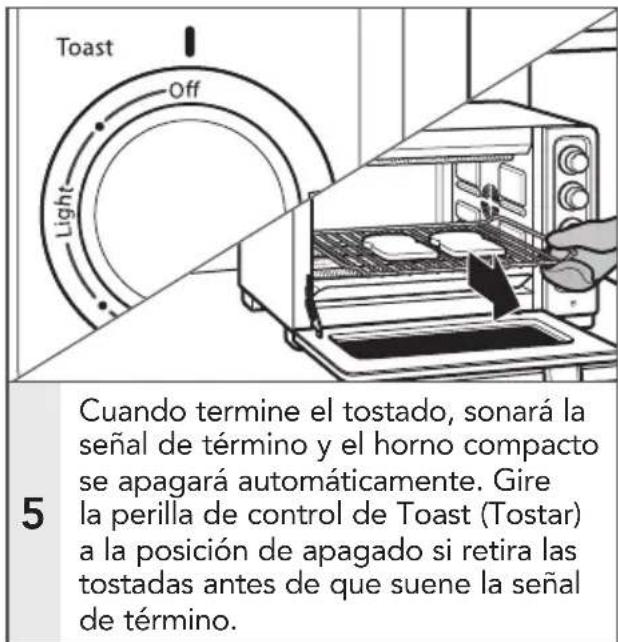 Toast

Off

Light

5

Cuando termine el tostado, sonará la señal de término y el horno compacto se apagará automáticamente. Gire la perilla de control de Toast (Tostar) a la posición de apagado si retira las tostadas antes de que suene la señal de término.