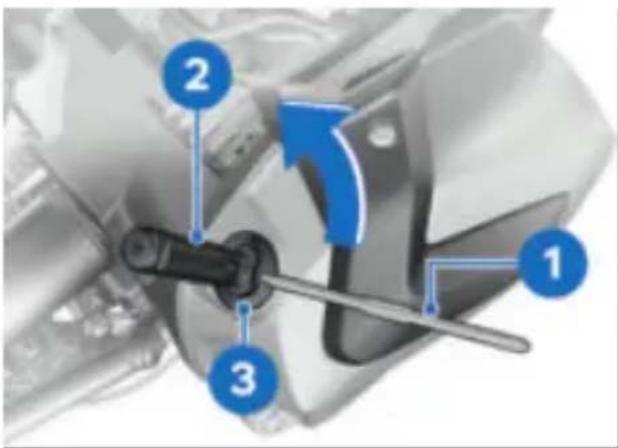 2

1

3