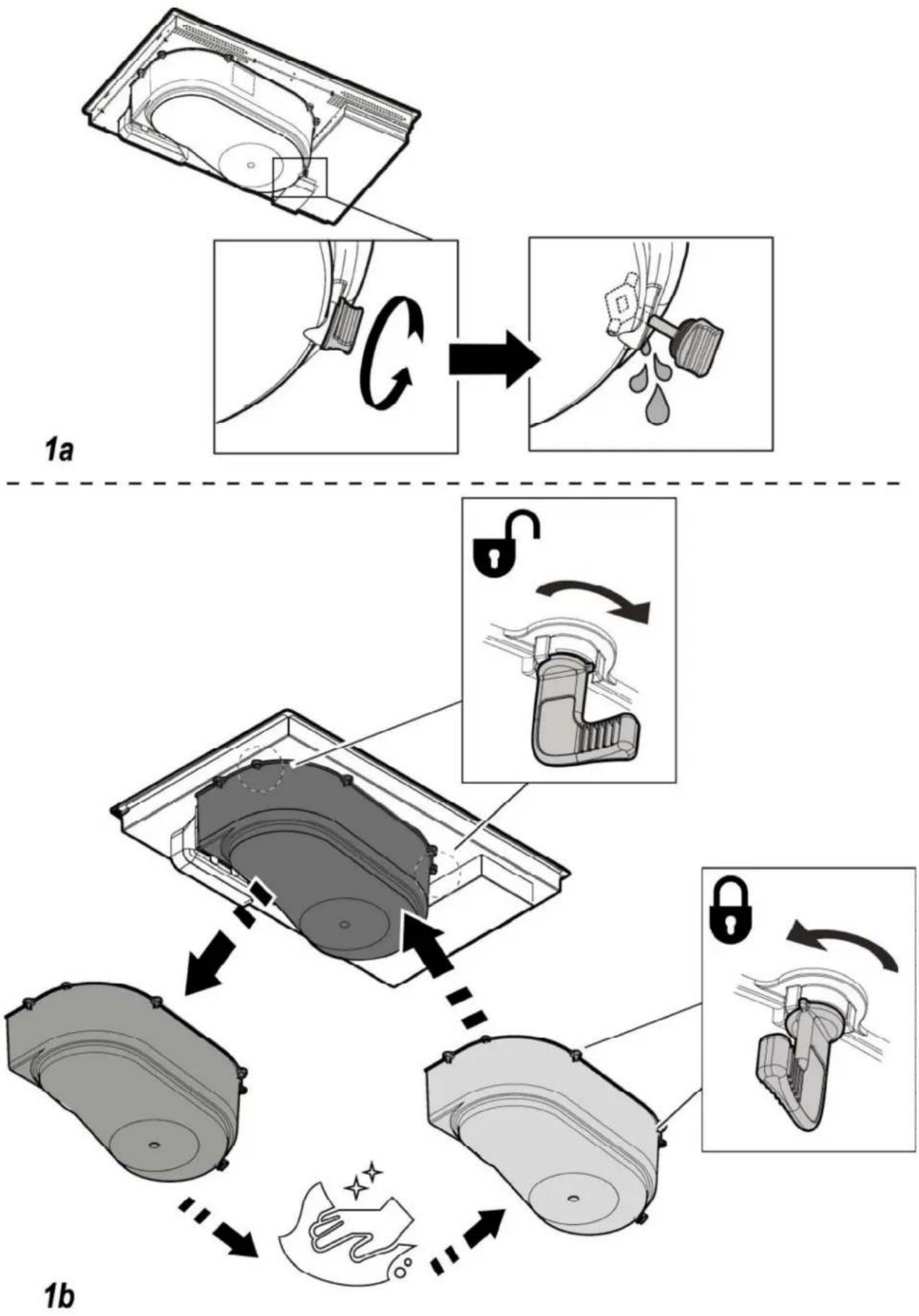 1a

1b