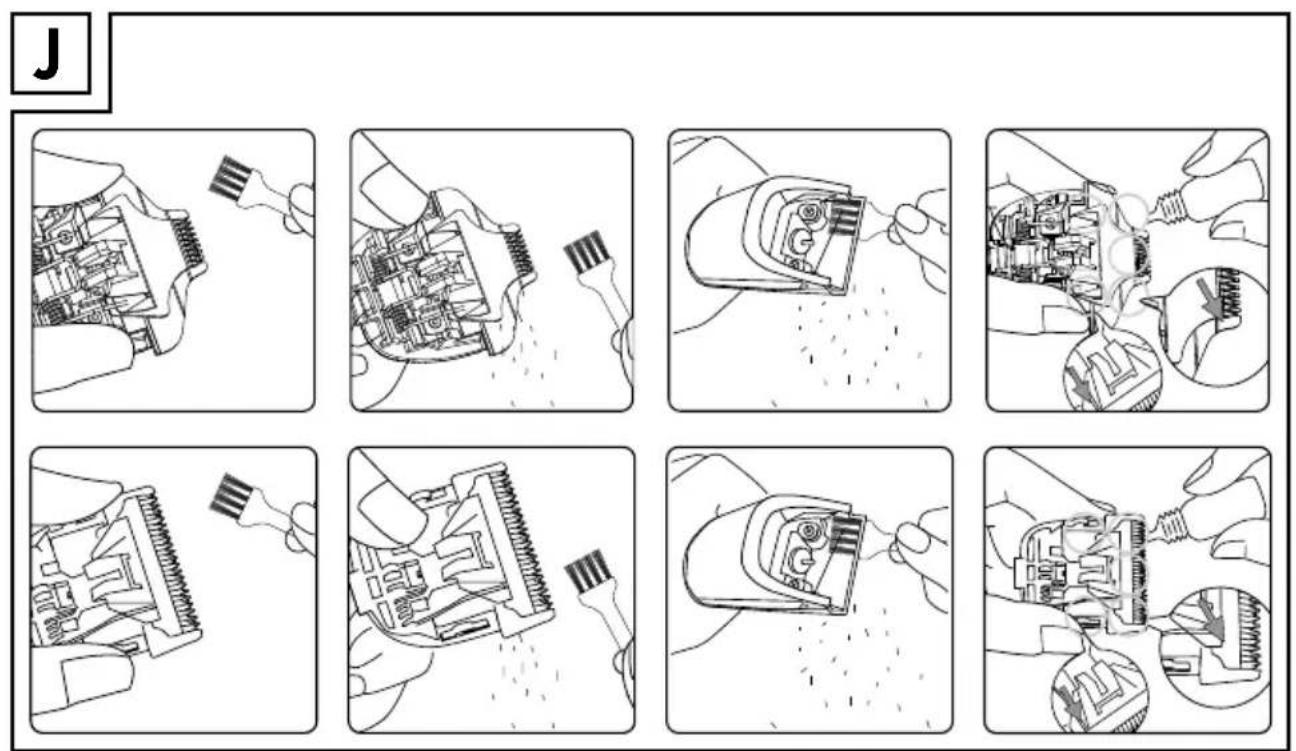 J