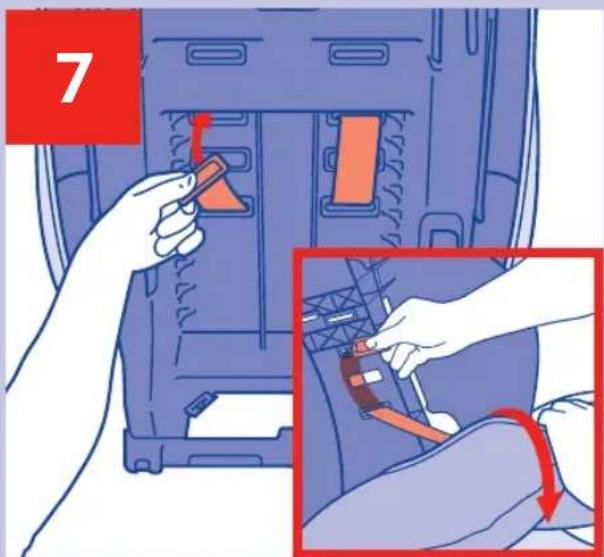 7