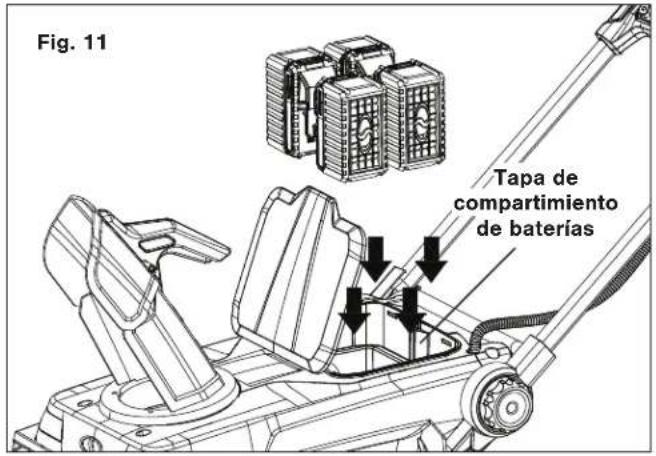 Fig. 11

Tapa de compartimiento de baterías