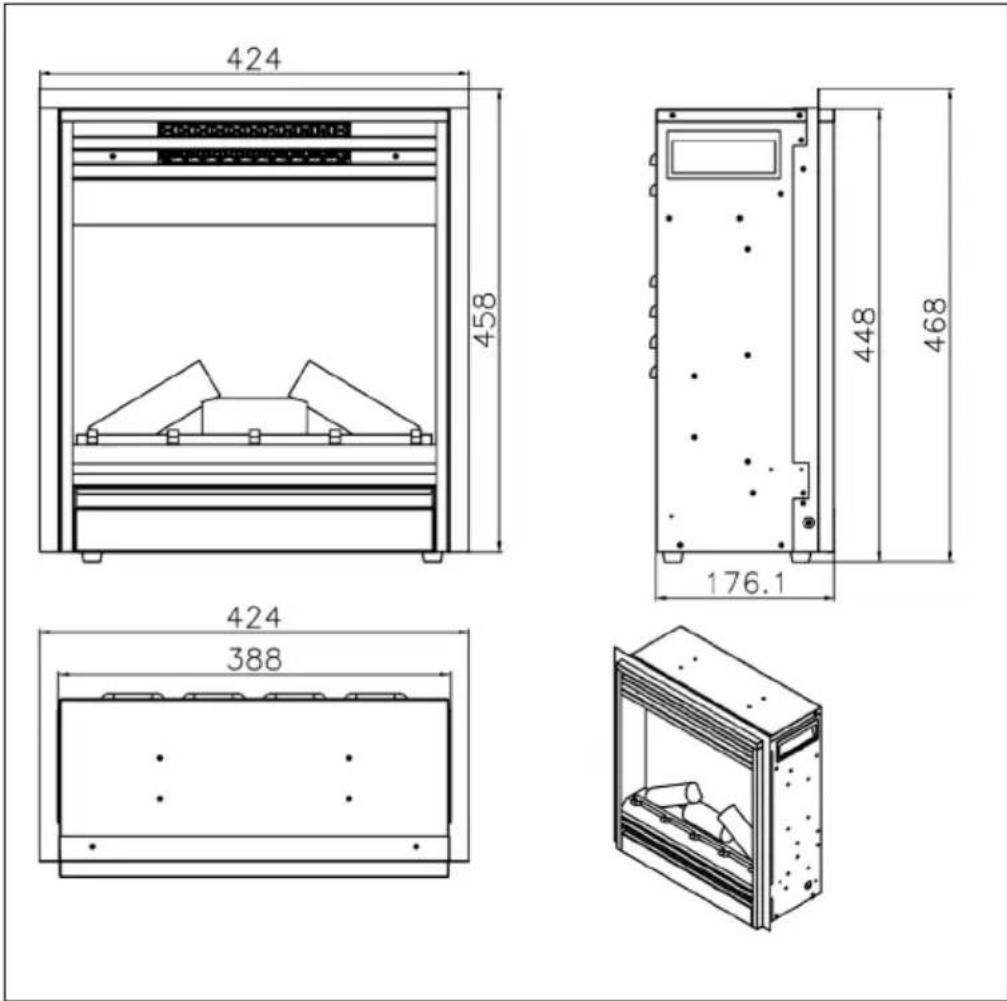 424

458

448

468

176.1

424

388