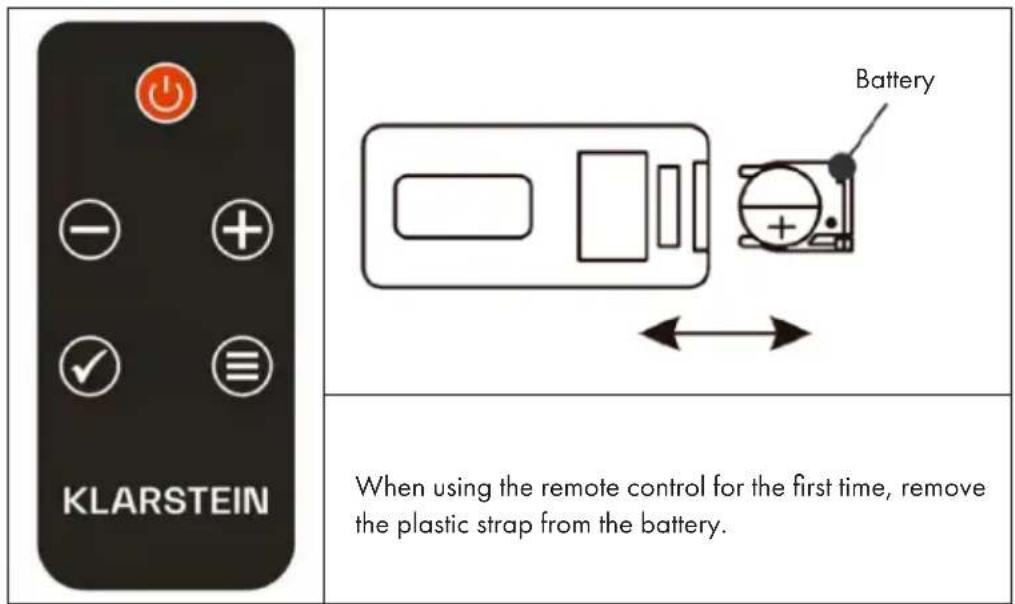 KLARSTEIN

Battery

+

When using the remote control for the first time, remove the plastic strap from the battery.