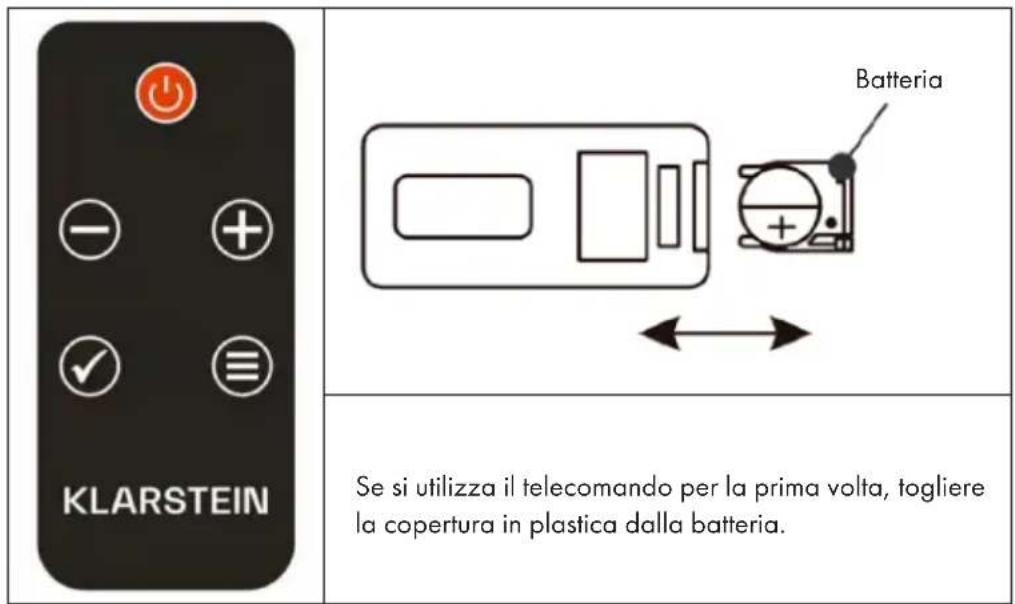 KLARSTEIN

Batteria

+

Se si utilizza il telecomando per la prima volta, togliere la copertura in plastica dalla batteria.