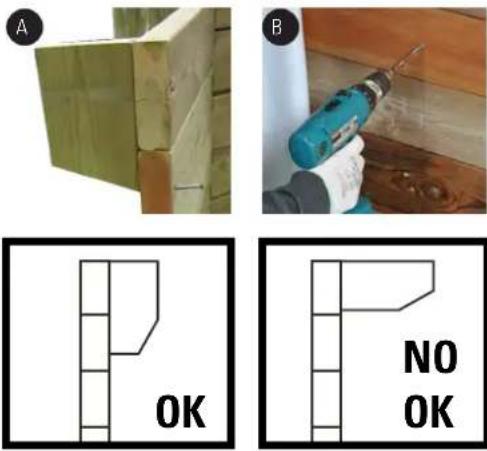 A

B

OK

NO
OK