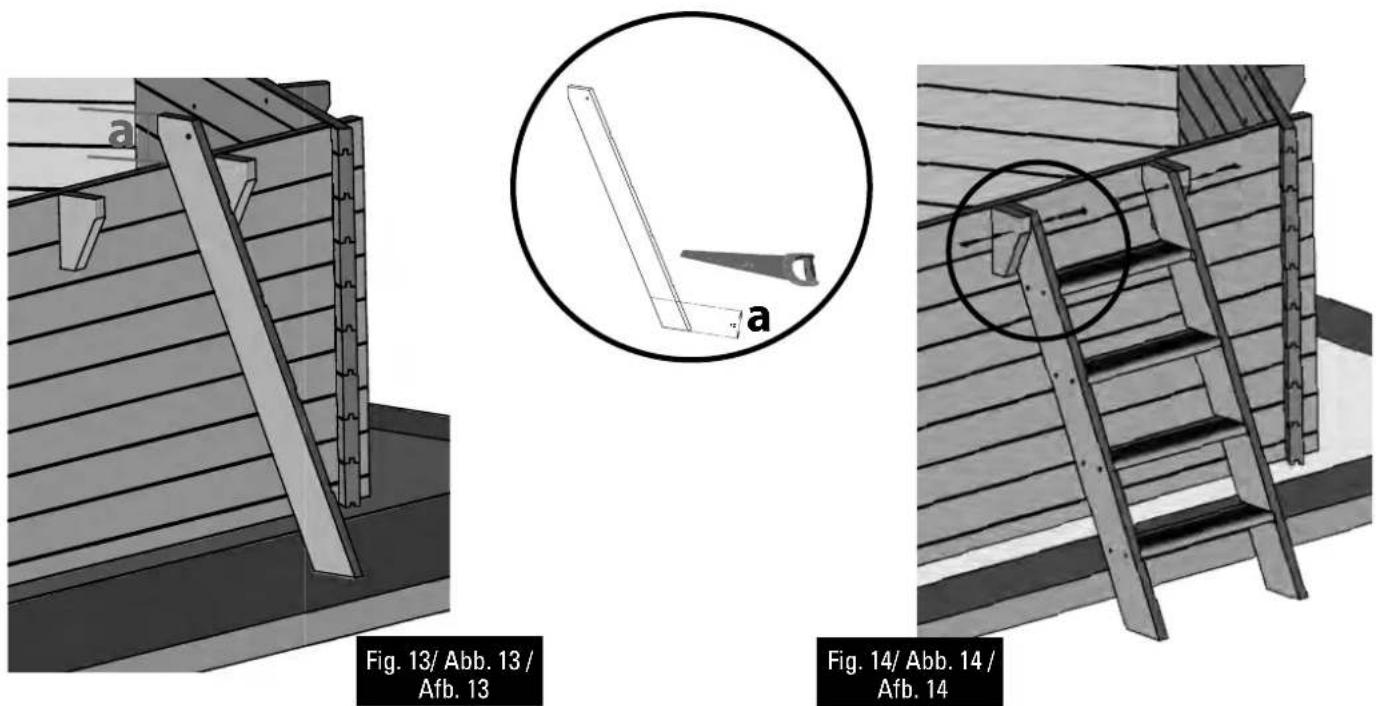 a

a

Fig. 13/ Abb. 13 / Afb. 13

Fig. 14/ Abb. 14 / Afb. 14