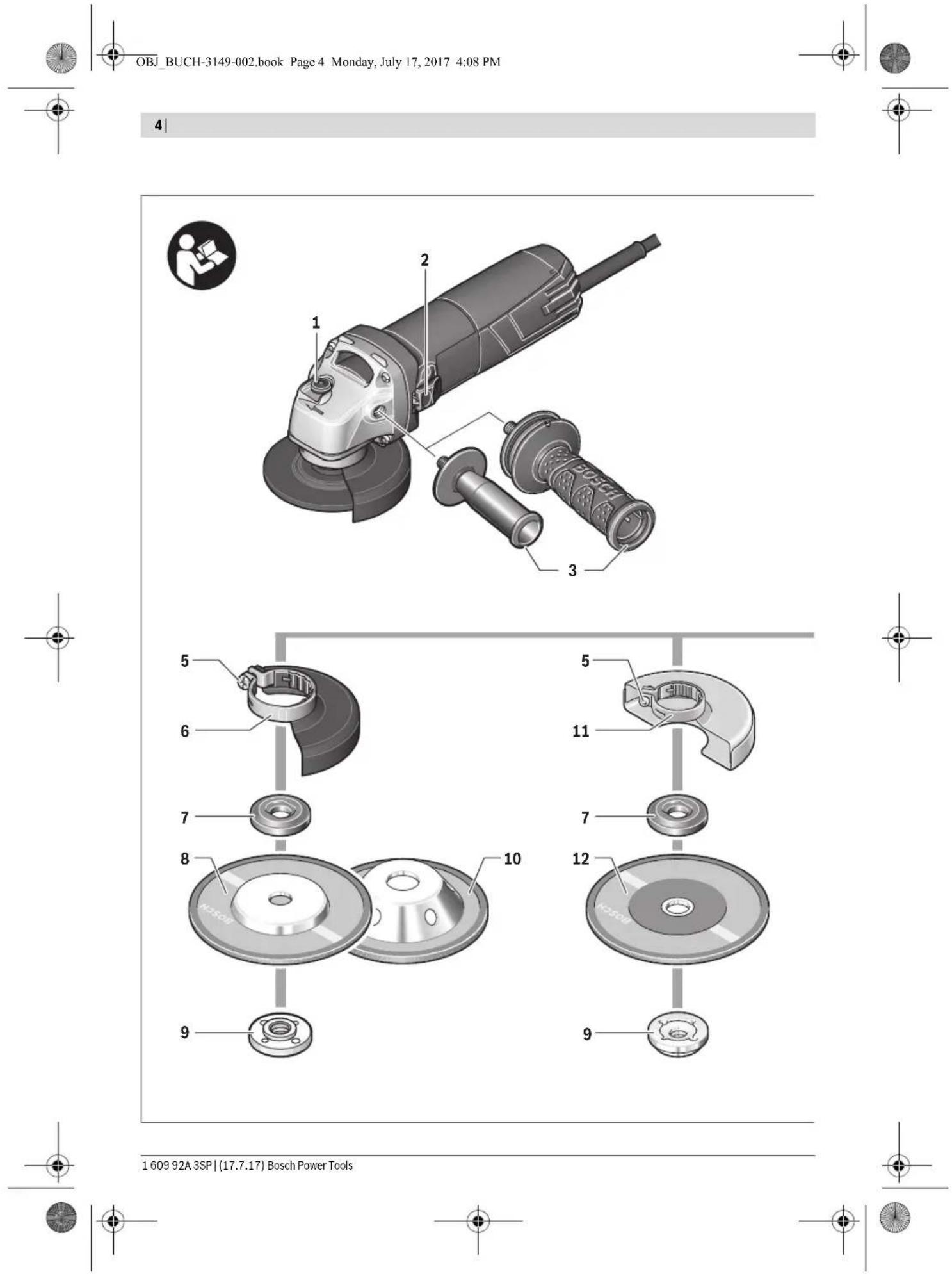 OBJ_BUCH-3149-002.book Page 4 Monday, July 17, 2017 4:08 PM

4 |

2

1

BOSCH

3

5

6

7

8

BOSCH

10

9

5

11

7

12

BOSCH

9

1 609 92A 3SP | (17.7.17) Bosch Power Tools