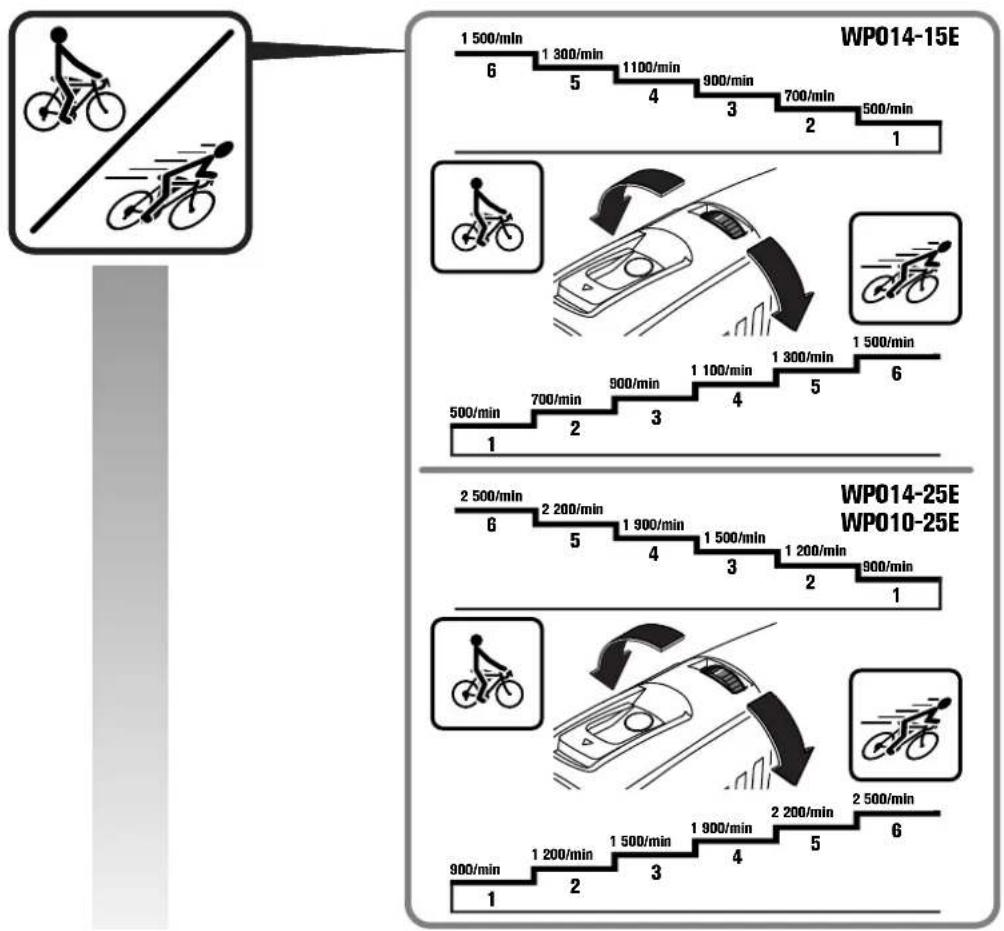 WP014-15E

1 500/min
6
1 300/min
5
1100/min
4
900/min
3
700/min
2
500/min
1

500/min
1
700/min
2
900/min
3
1 100/min
4
1 300/min
5
1 500/min
6

WP014-25E
WP010-25E

2 500/min
6
2 200/min
5
1 900/min
4
1 500/min
3
1 200/min
2
900/min
1

900/min
1
1 200/min
2
1 500/min
3
1 900/min
4
2 200/min
5
2 500/min
6