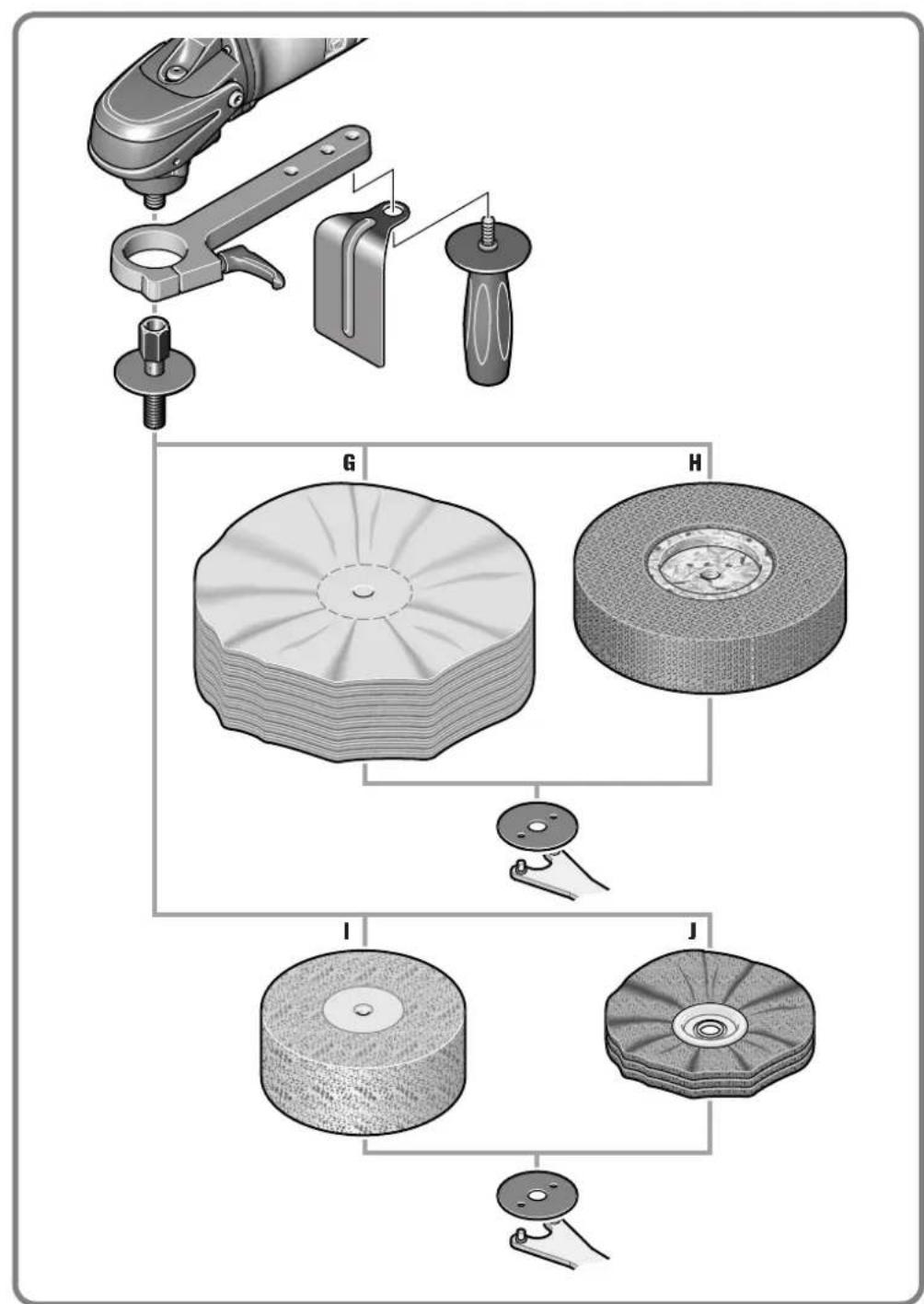 G
H
I
J