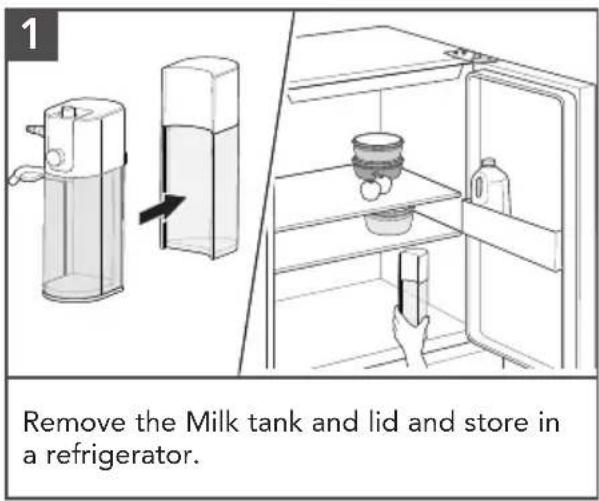 1

Remove the Milk tank and lid and store in a refrigerator.