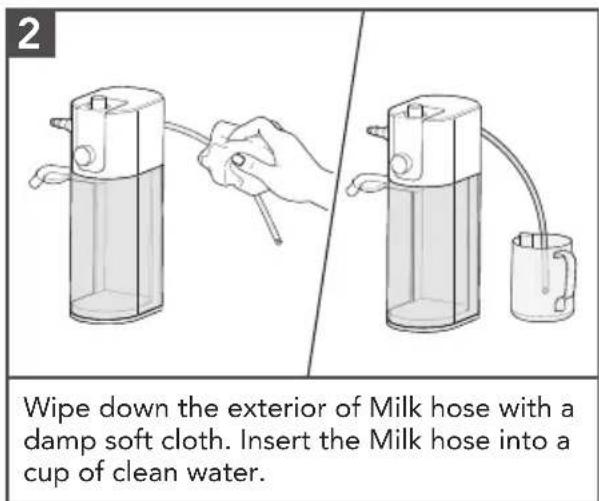 2

Wipe down the exterior of Milk hose with a damp soft cloth. Insert the Milk hose into a cup of clean water.