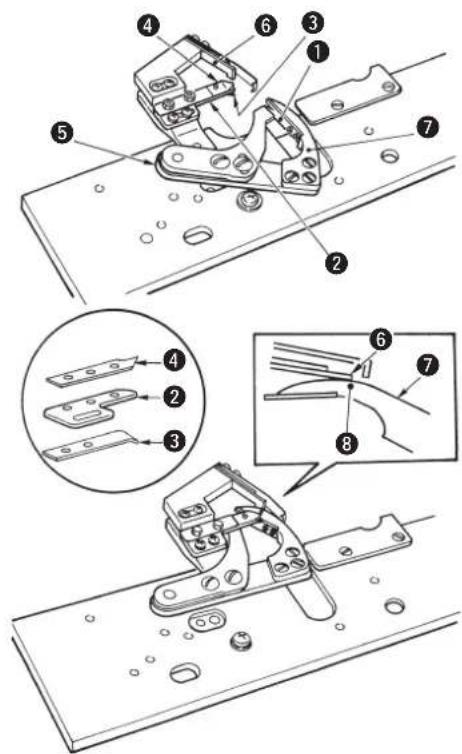 4
6
3
1
5
7
2
4
2
3
6
7
8