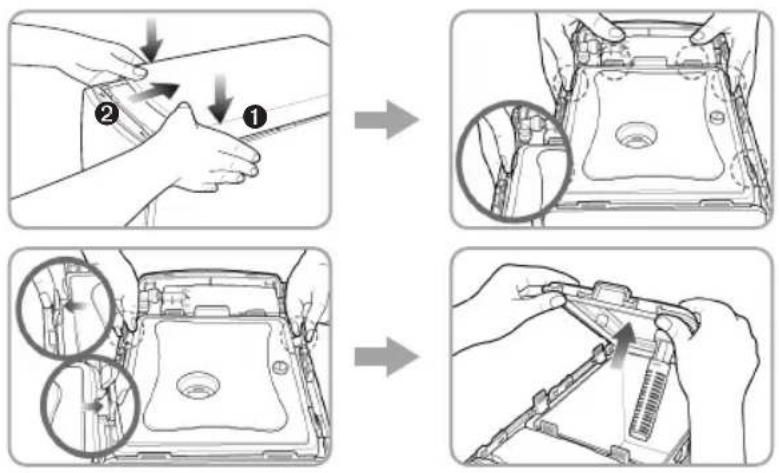 ❷ ❶