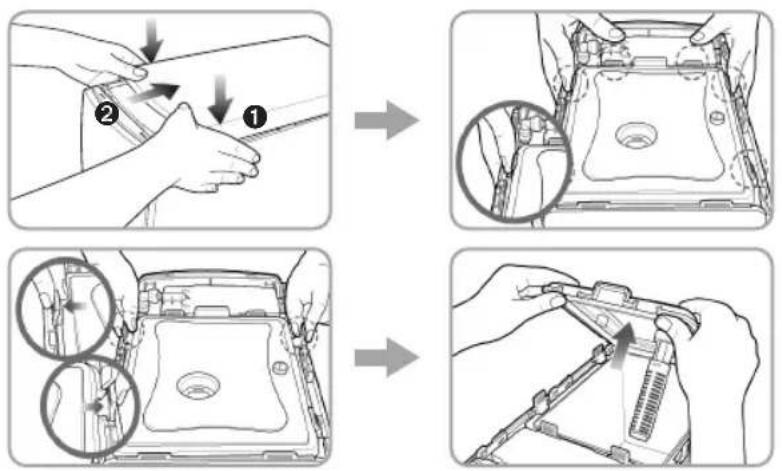 2
1