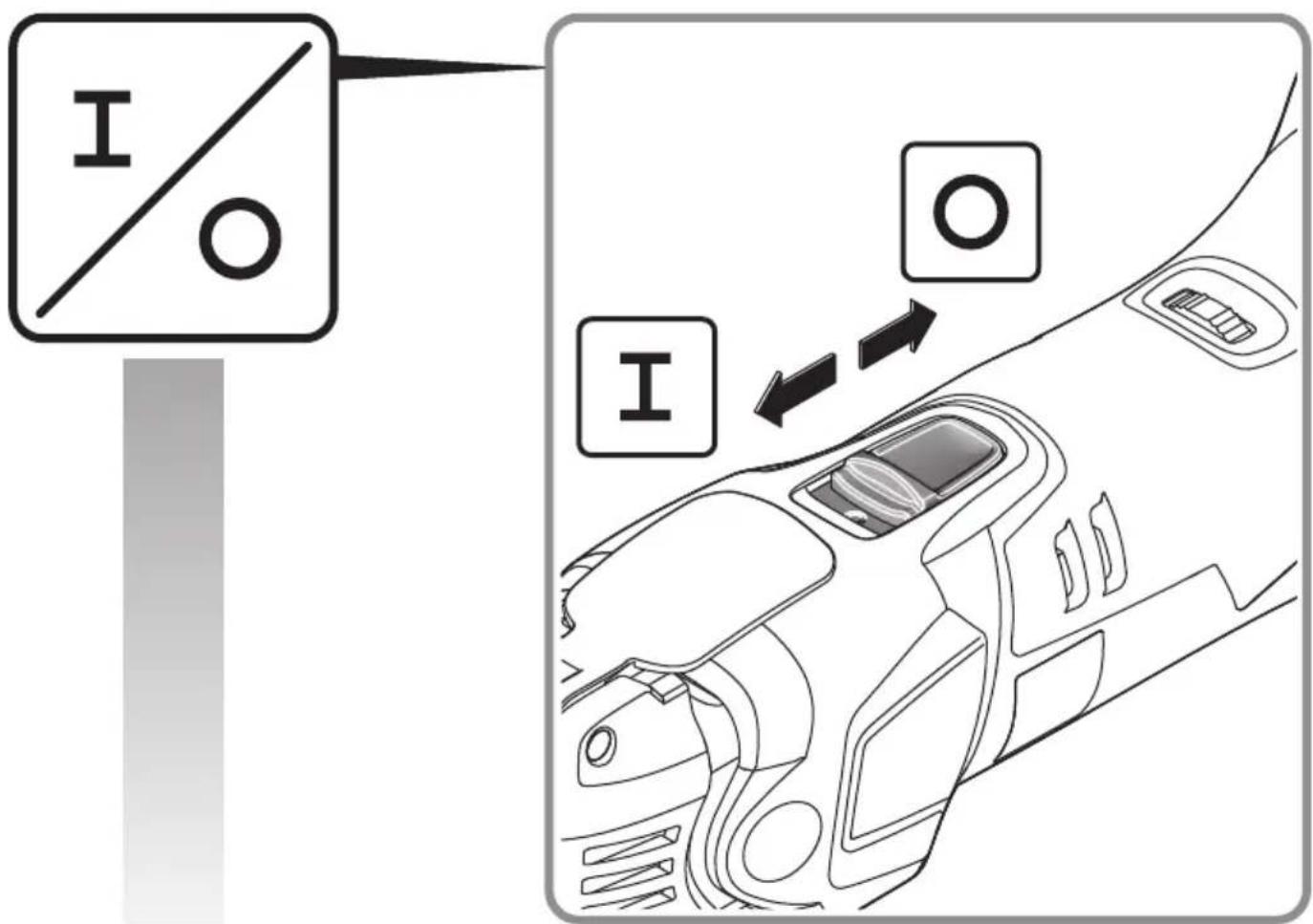 I / O

O

I