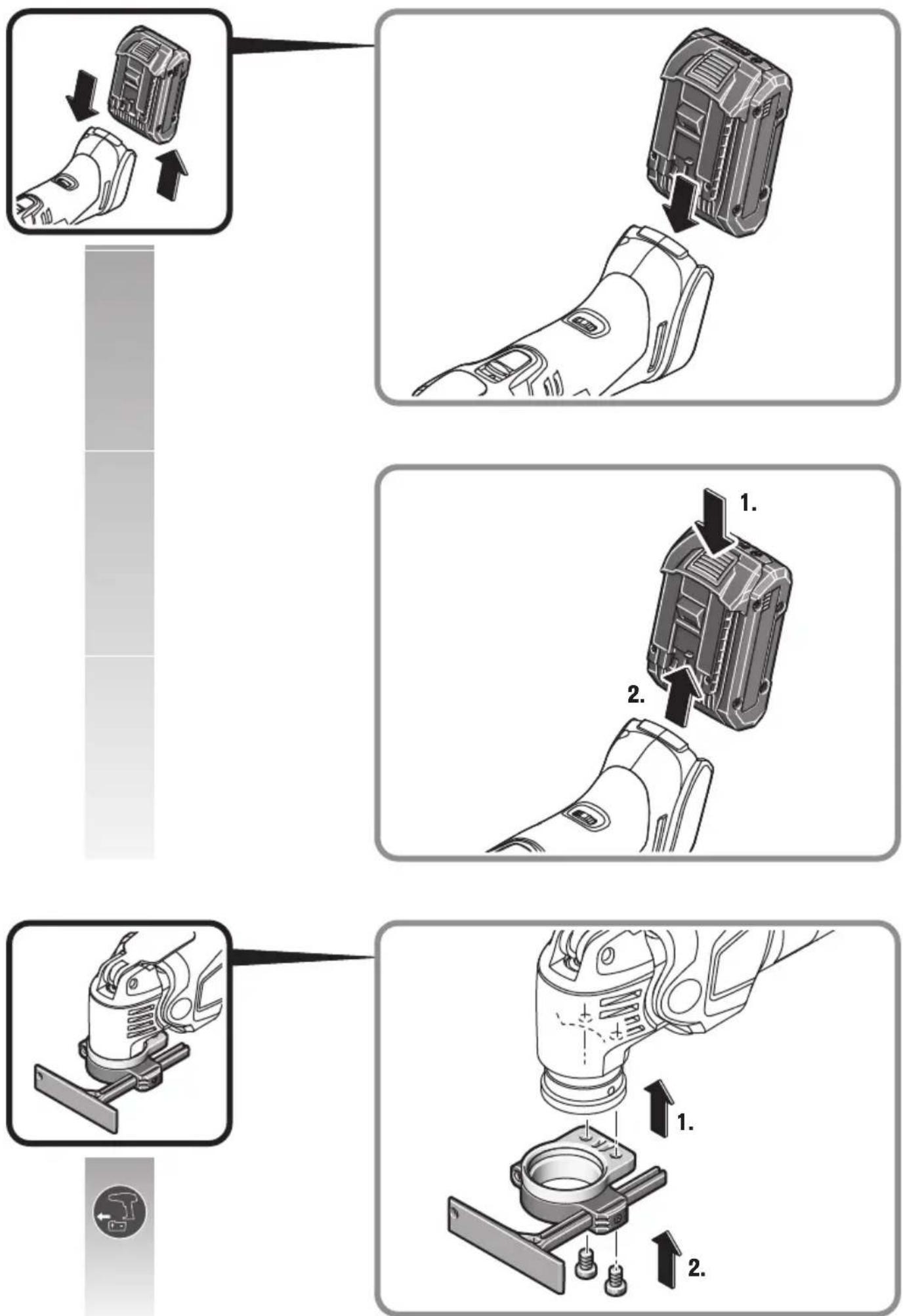 1.

2.

1.

2.