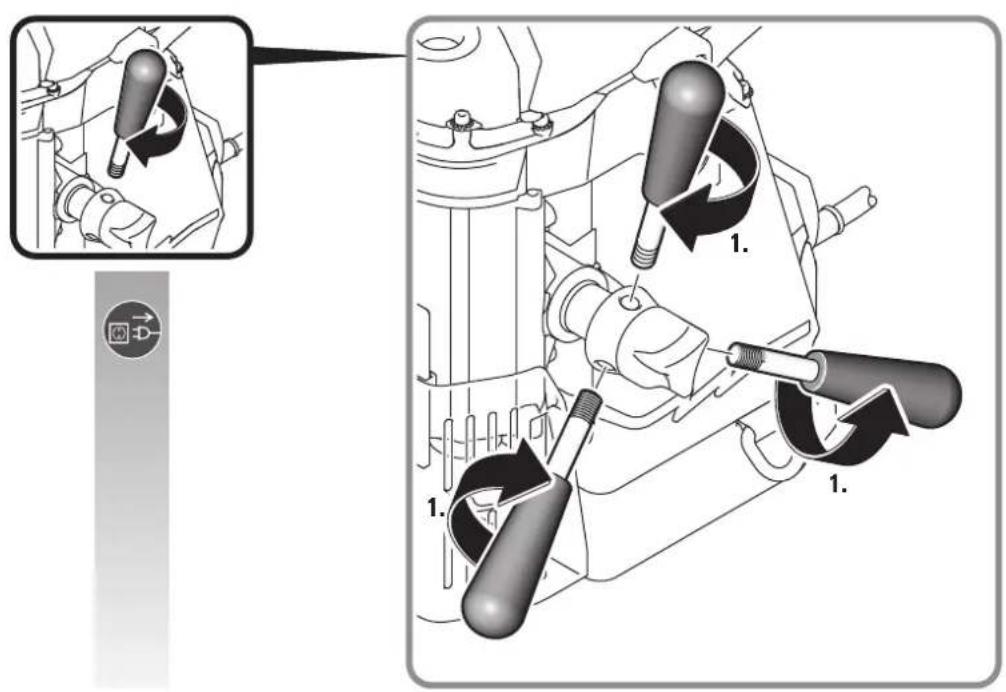 1.

1.

1.