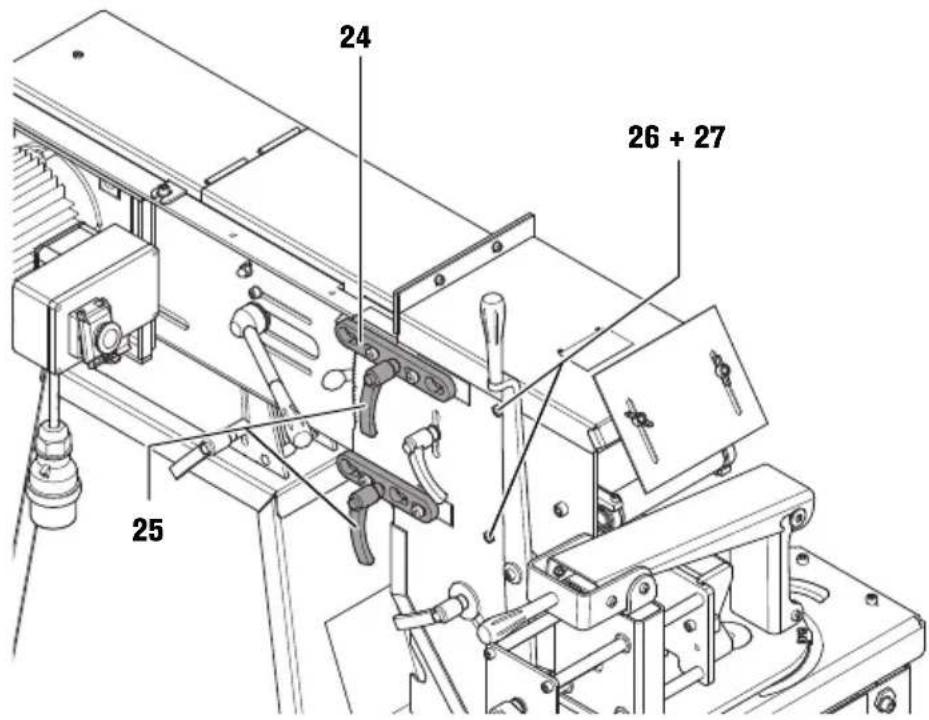 24

26 + 27

25