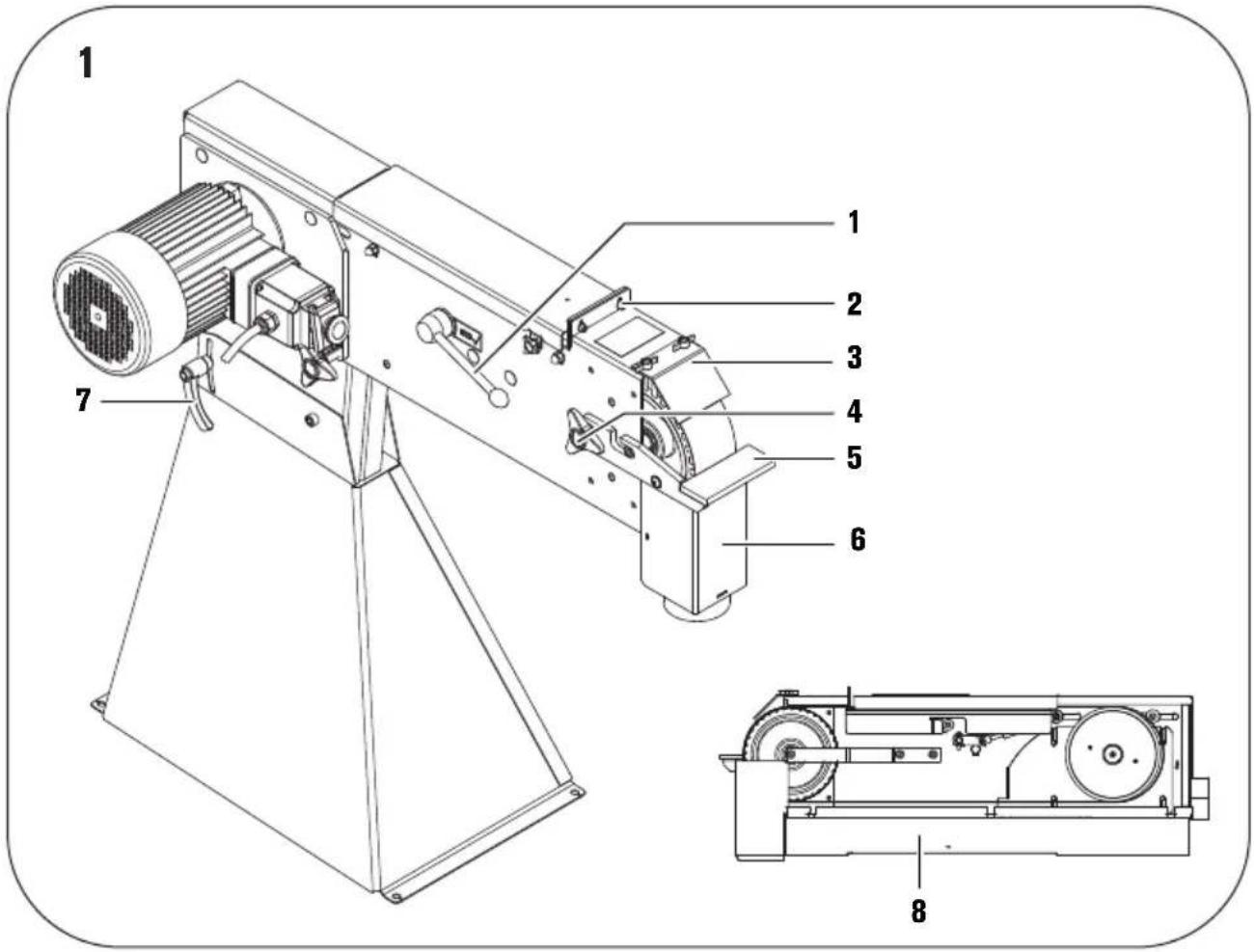 1

1
2
3
4
5
6
7
8