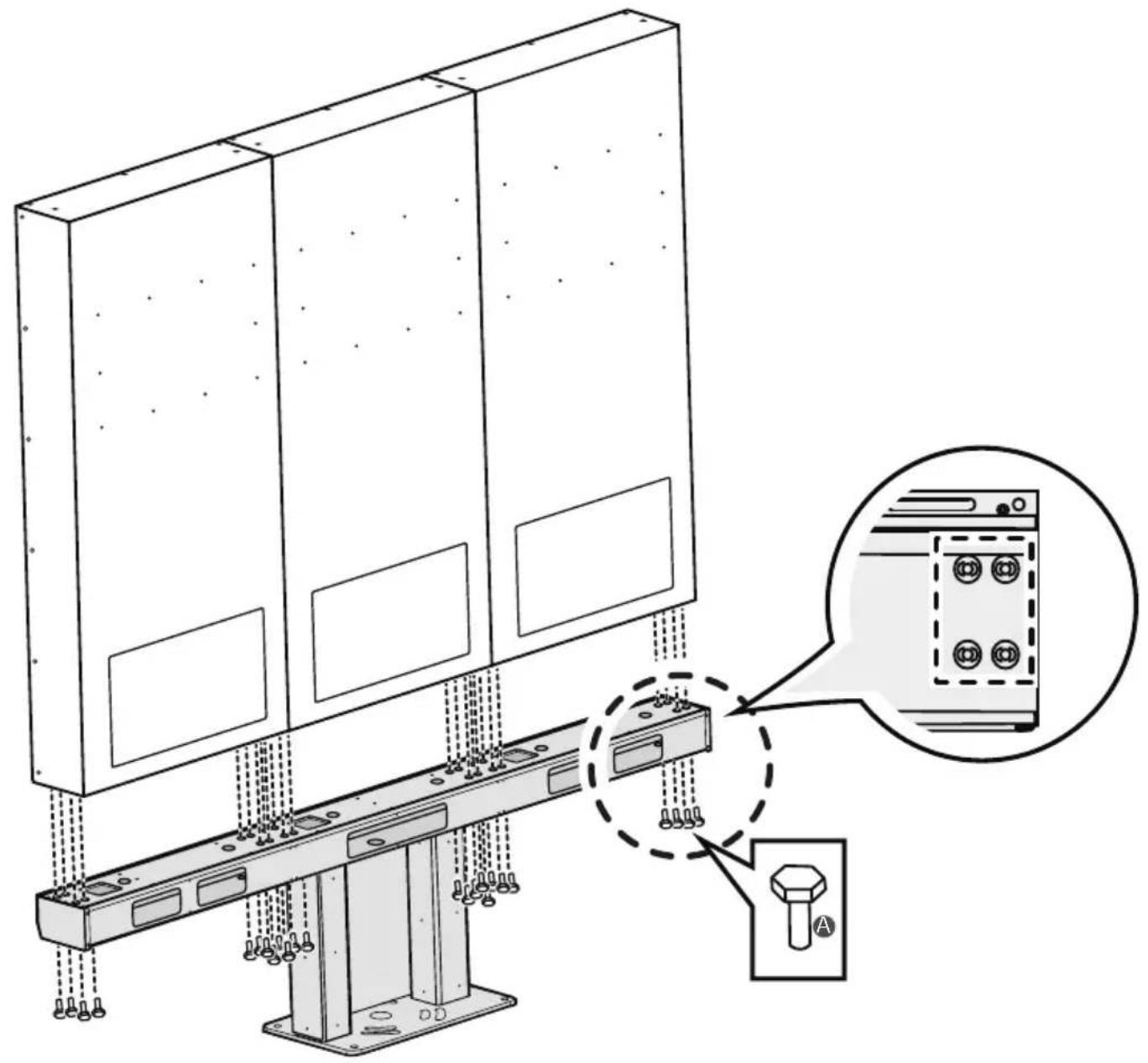 A