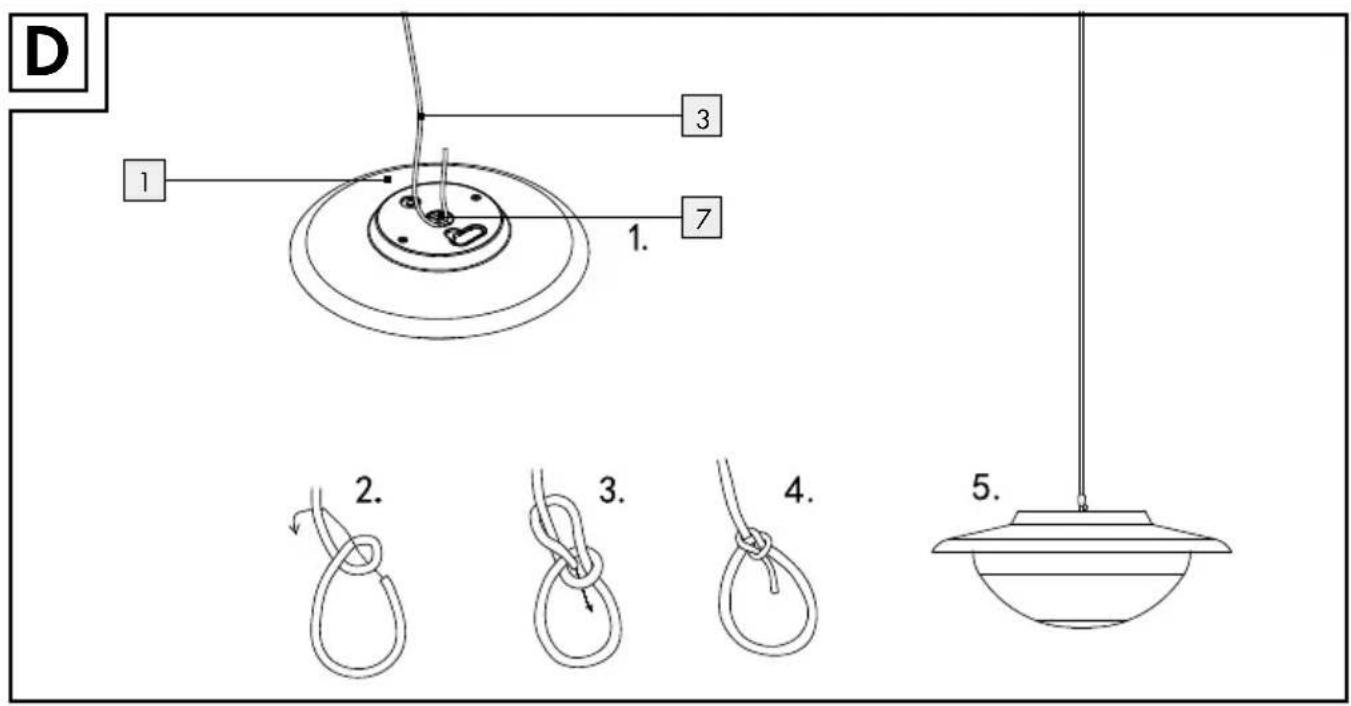 D

3

1

7

1.

2.

3.

4.

5.