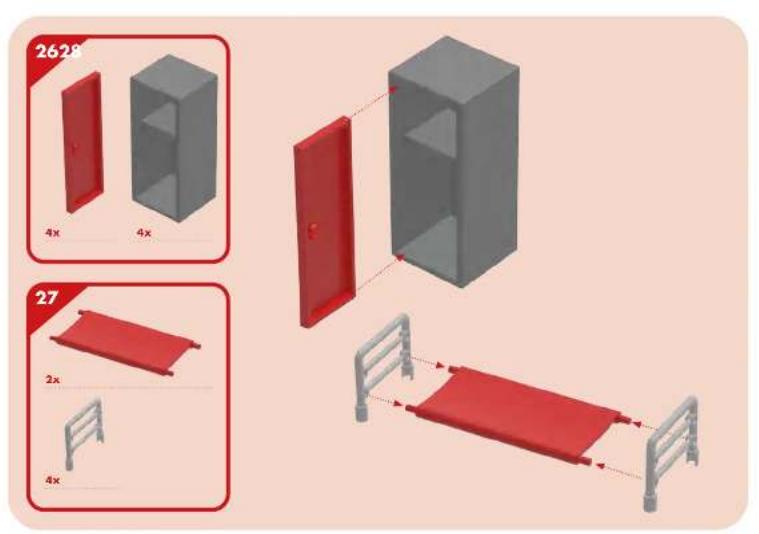 2628

4x

4x

27

2x

4x