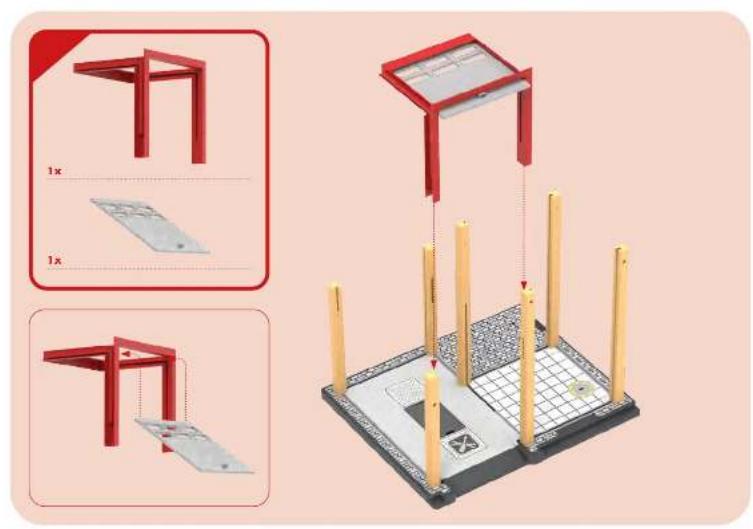 1x

1x